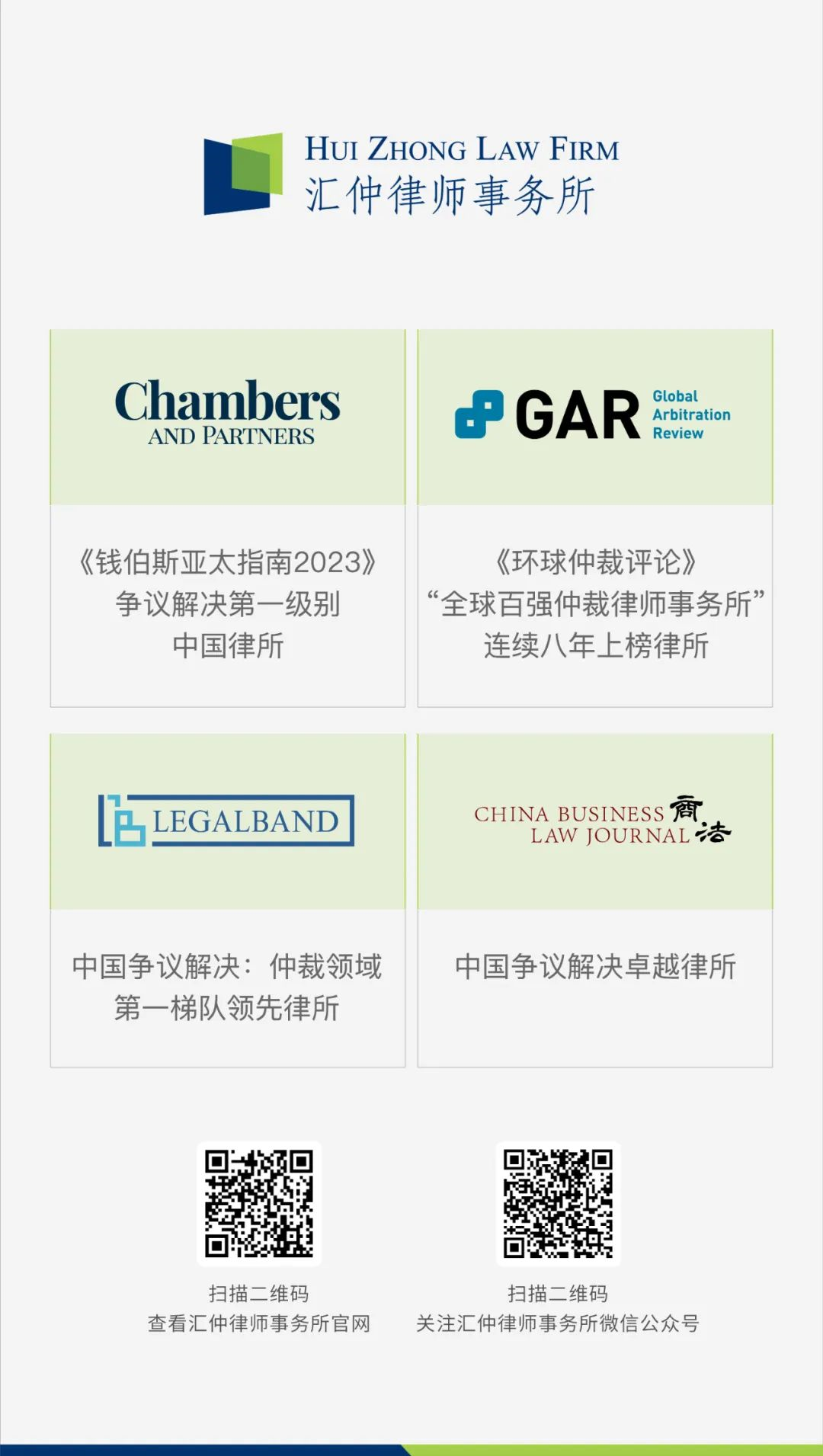 HUI ZHONG LAW FIRM
汇仲律师事务所

Chambers
AND PARTNERS

《钱伯斯亚太指南2023》
争议解决第一级别
中国律所

GAR Global Arbitration Review

《环球仲裁评论》
“全球百强仲裁律师事务所”
连续八年上榜律所

LEGALBAND

中国争议解决：仲裁领域
第一梯队领先律所

CHINA BUSINESS LAW JOURNAL 商法

中国争议解决卓越律所

扫描二维码
查看汇仲律师事务所官网

扫描二维码
关注汇仲律师事务所微信公众号